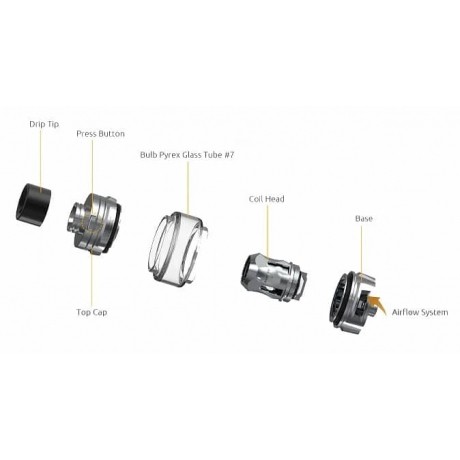 Drip Tip

Press Button

Bulb Pyrex Glass Tube #7

Coil Head

Base

Top Cap

Airflow System